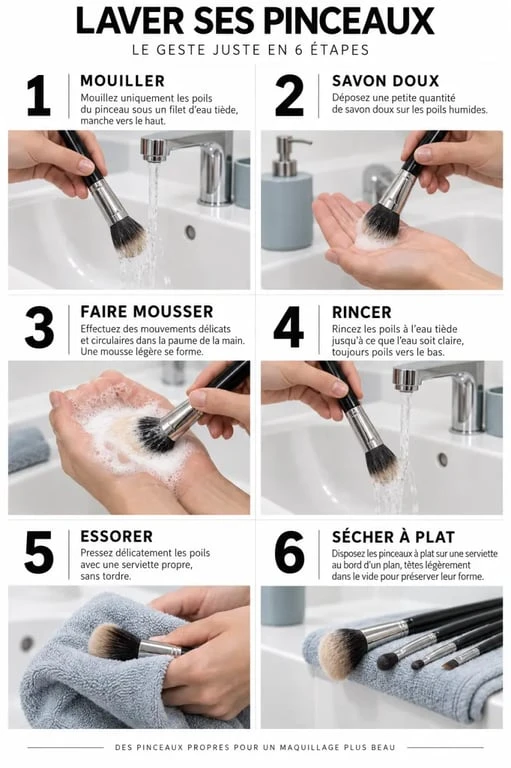 LAVER SES PINCEAUX

LE GESTE JUSTE EN 6 ÉTAPES

1 MOUILLER
Mouillez uniquement les poils du pinceau sous un filet d'eau tiède, manche vers le haut.

2 SAVON DOUX
Déposez une petite quantité de savon doux sur les poils humides.

3 FAIRE MOUSSER
Effectuez des mouvements délicats et circulaires dans la paume de la main. Une mousse légère se forme.

4 RINCER
Rincez les poils à l'eau tiède jusqu'à ce que l'eau soit claire, toujours poils vers le bas.

5 ESSORER
Pressez délicatement les poils avec une serviette propre, sans tordre.

6 SÉCHER À PLAT
Disposez les pinceaux à plat sur une serviette au bord d'un plan, têtes légèrement dans le vide pour préserver leur forme.

DES PINCEAUX PROPRES POUR UN MAQUILLAGE PLUS BEAU