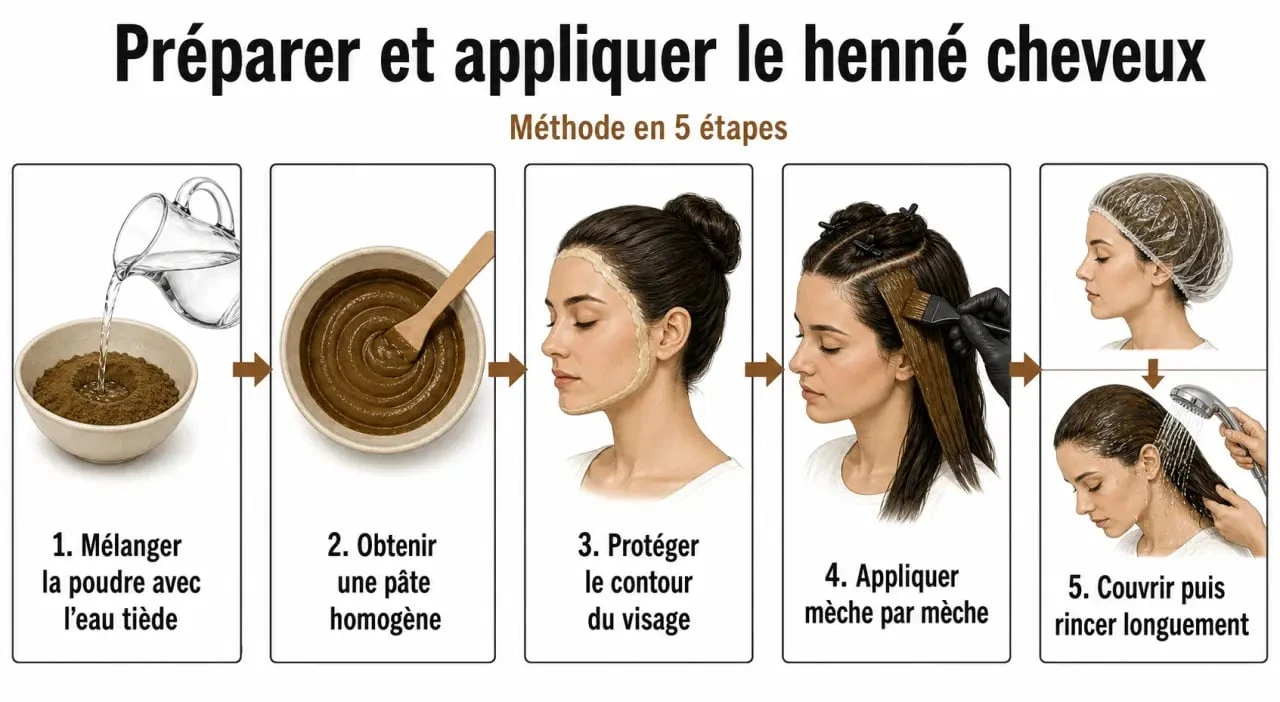 Préparer et appliquer le henné cheveux

Méthode en 5 étapes

1. Mélanger la poudre avec l'eau tiède

2. Obtenir une pâte homogène

3. Protéger le contour du visage

4. Appliquer mèche par mèche

5. Couvrir puis rincer longuement